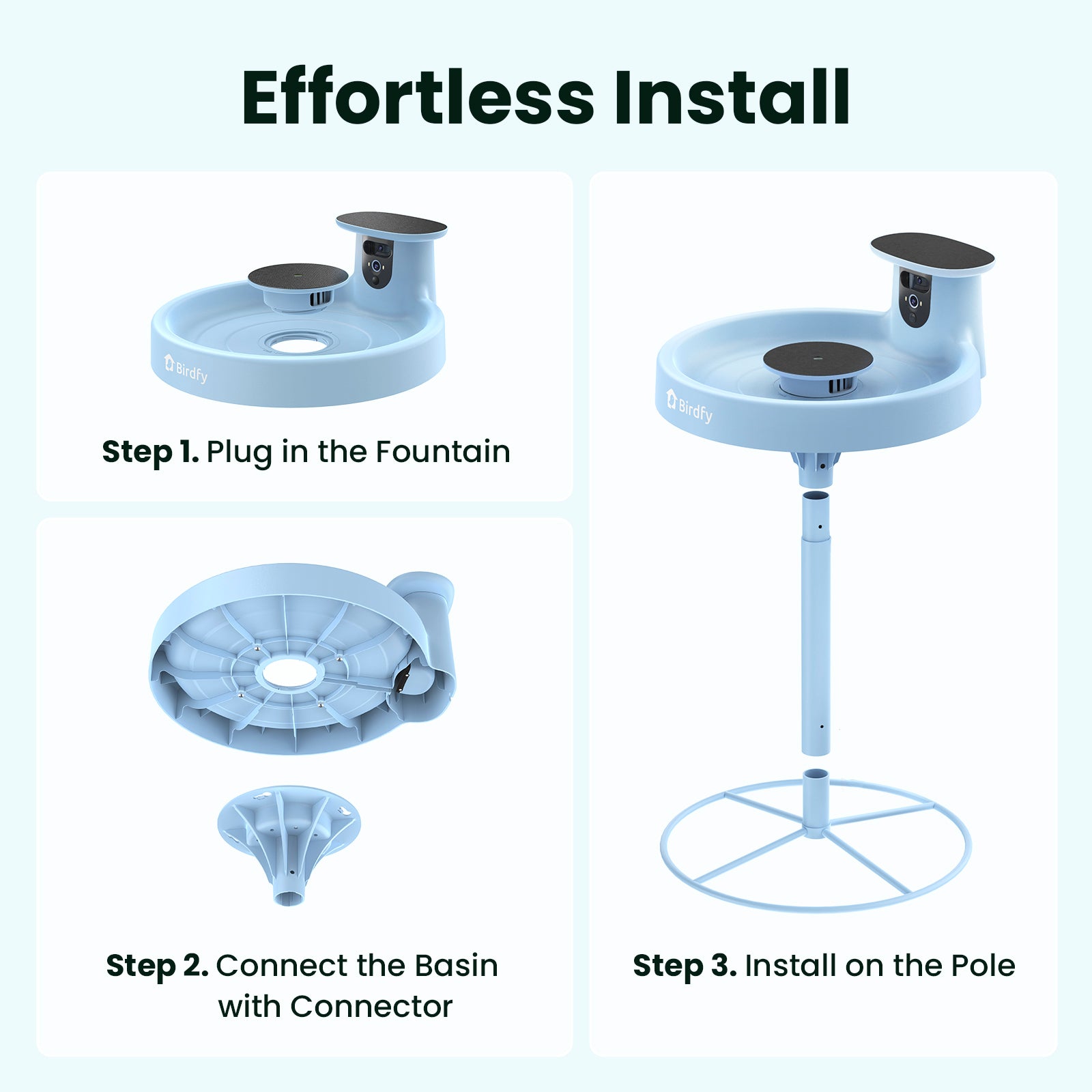 Effortless Install

Birdfy

Step 1. Plug in the Fountain

Step 2. Connect the Basin with Connector

Birdfy

Step 3. Install on the Pole